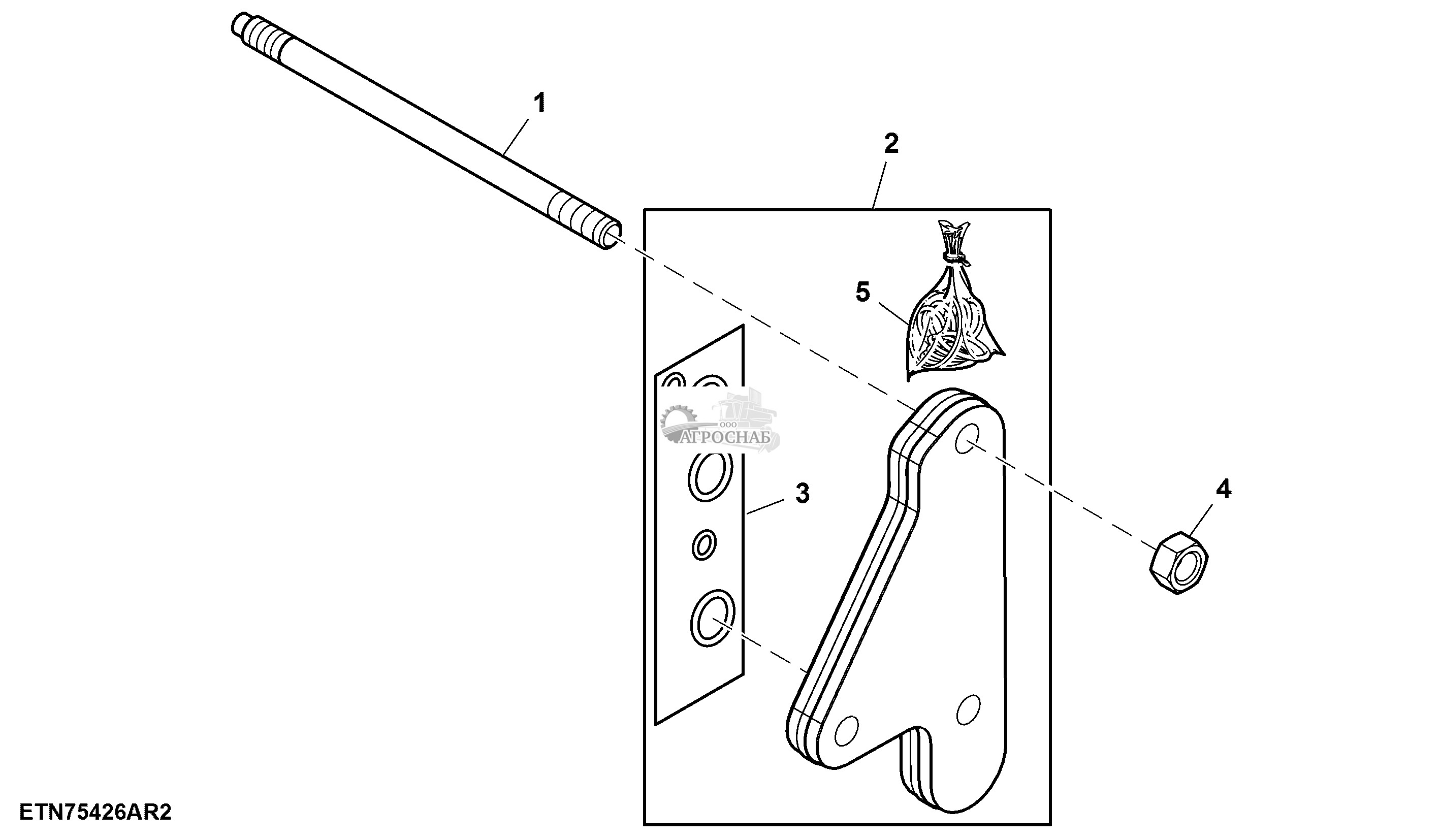 1
2
5
ООО
АГРОСНАБ
3
4
ETN75426AR2